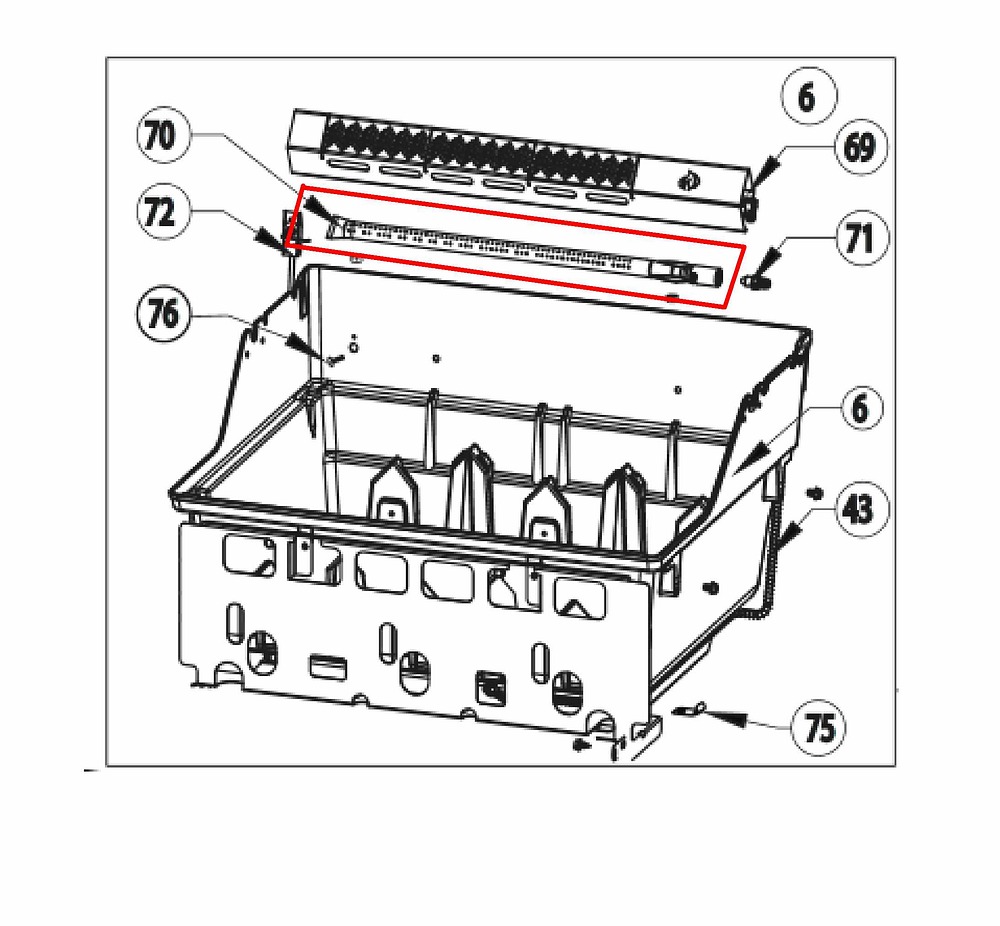 6
70
69
72
71
76
6
43
75