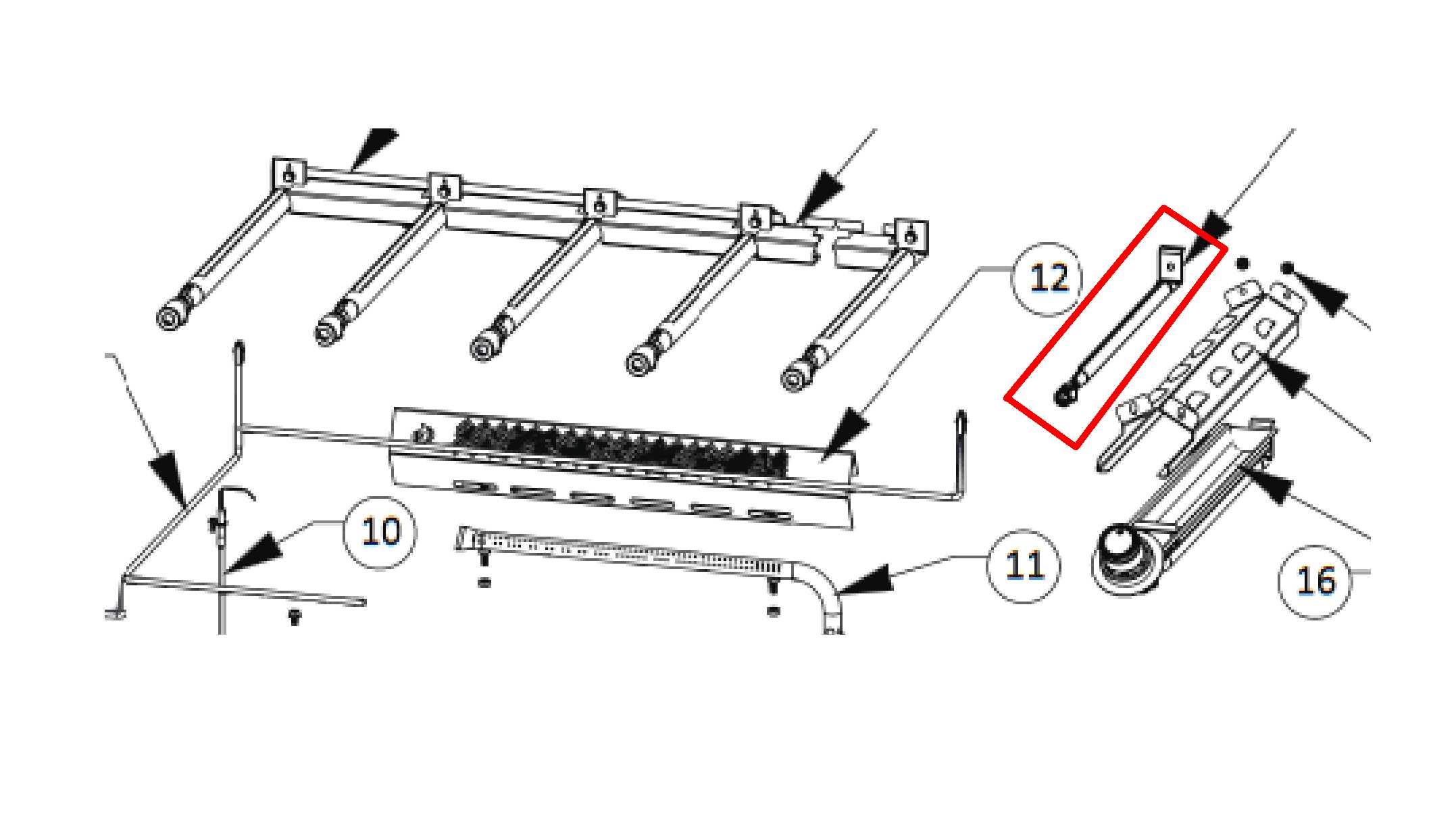 12
10
11
16